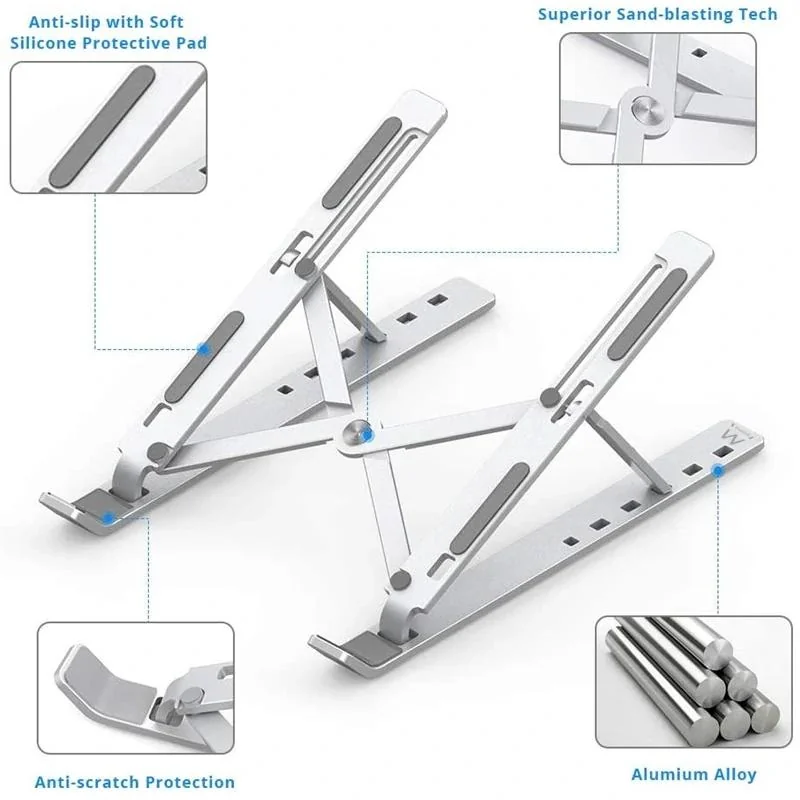 Anti-slip with Soft Silicone Protective Pad

Superior Sand-blasting Tech

Anti-scratch Protection

Alumium Alloy