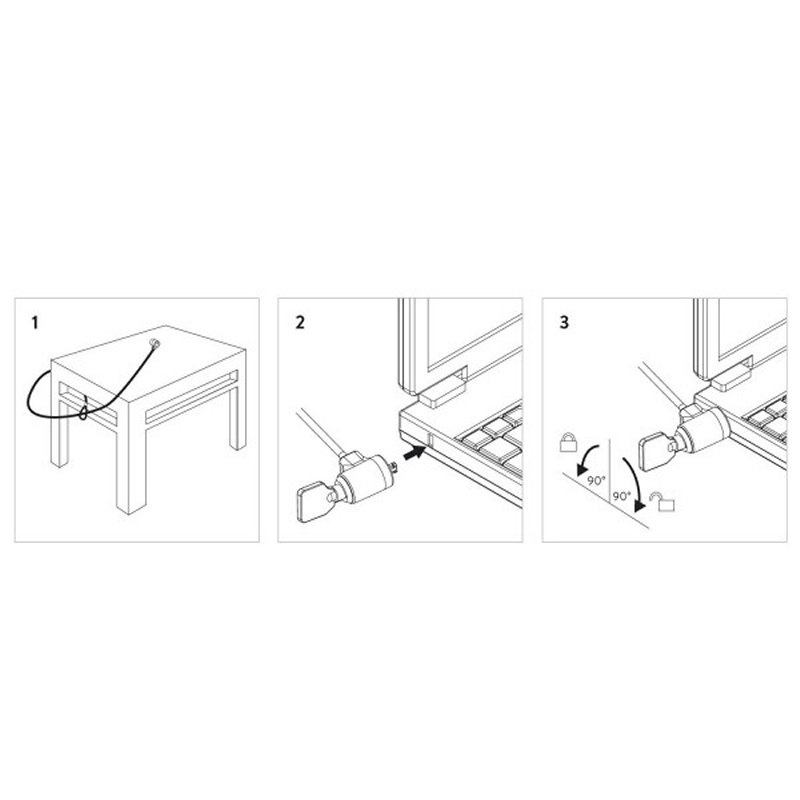 1

2

3

90°

90°